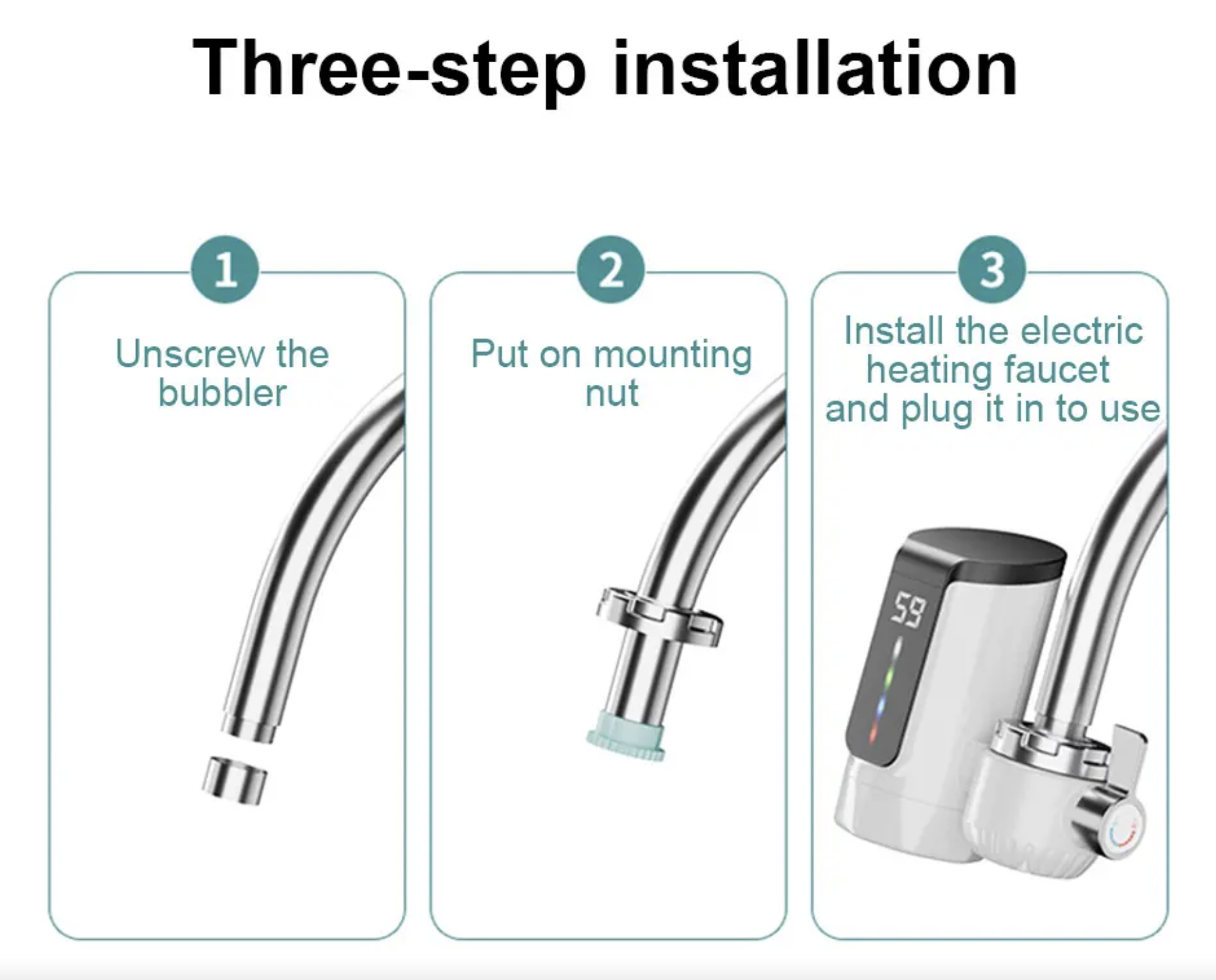 Three-step installation

1

Unscrew the bubbler

2

Put on mounting nut

3

Install the electric heating faucet and plug it in to use

59